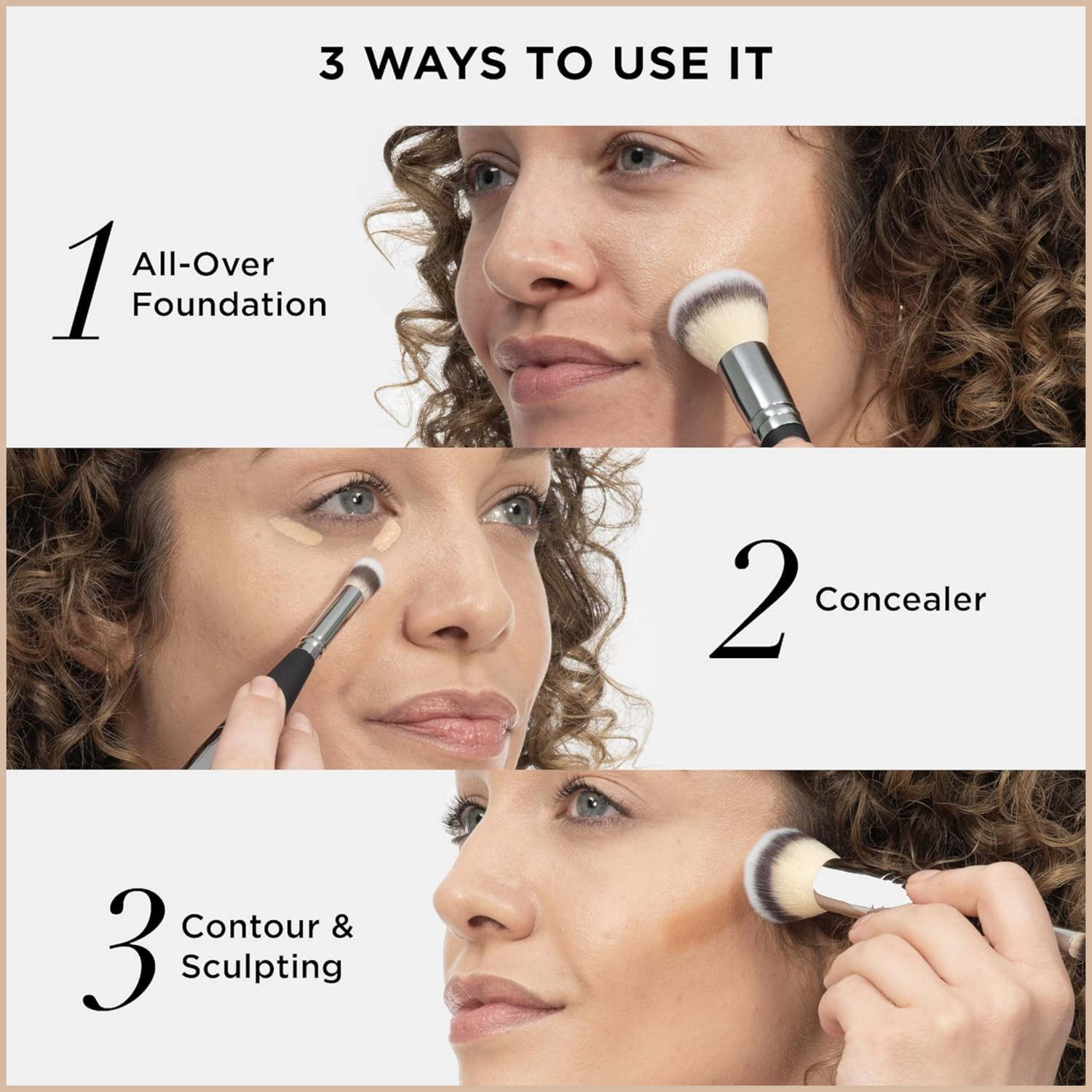 3 WAYS TO USE IT

1 All-Over Foundation

2 Concealer

3 Contour & Sculpting